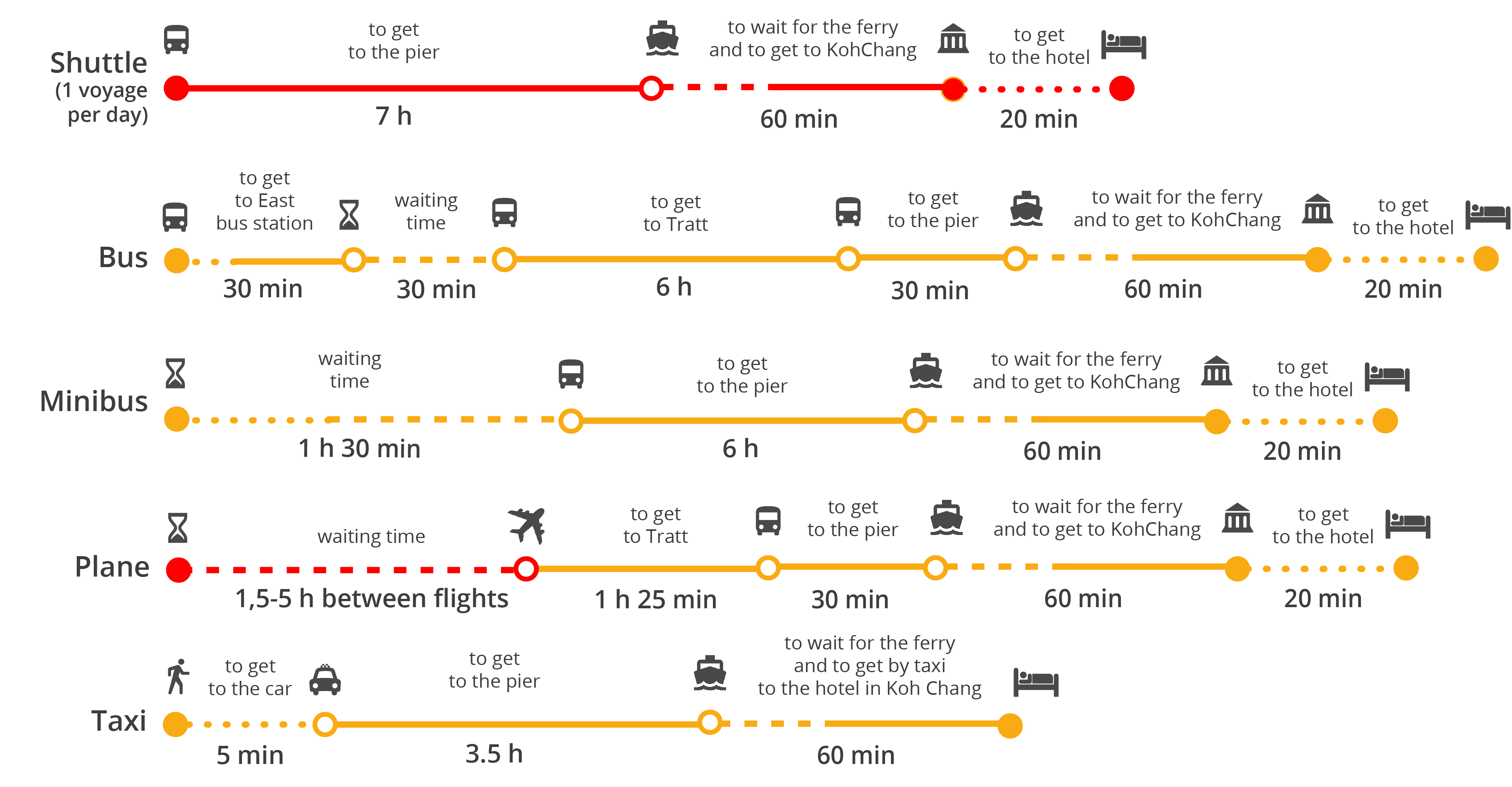 Shuttle
(1 voyage per day)

to get to the pier
7 h

to wait for the ferry and to get to KohChang
60 min

to get to the hotel
20 min

Bus

to get to East bus station
30 min

waiting time
30 min

to get to Tratt
6 h

to get to the pier
30 min

to wait for the ferry and to get to KohChang
60 min

to get to the hotel
20 min

Minibus

waiting time
1 h 30 min

to get to the pier
6 h

to wait for the ferry and to get to KohChang
60 min

to get to the hotel
20 min

Plane

waiting time
1,5-5 h between flights

to get to Tratt
1 h 25 min

to get to the pier
30 min

to wait for the ferry and to get to KohChang
60 min

to get to the hotel
20 min

Taxi

to get to the car
5 min

to get to the pier
3.5 h

to wait for the ferry and to get by taxi to the hotel in Koh Chang
60 min