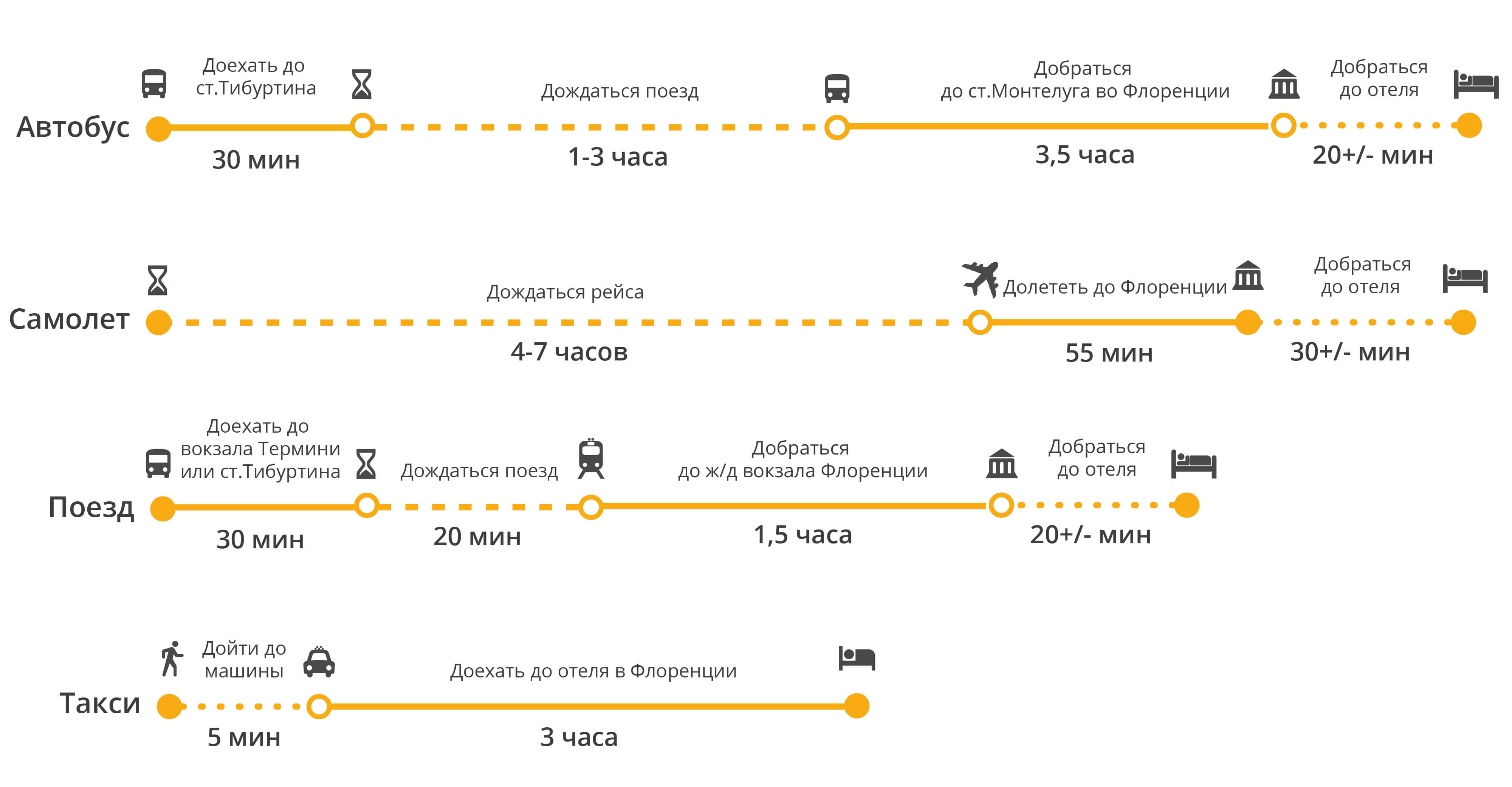 Автобус

Доехать до ст.Тибуртина
30 мин

Дождаться поезд
1-3 часа

Добраться до ст.Монтелуга во Флоренции
3,5 часа

Добраться до отеля
20+/- мин

Самолет

Дождаться рейса
4-7 часов

Долететь до Флоренции
55 мин

Добраться до отеля
30+/- мин

Поезд

Доехать до вокзала Термини или ст.Тибуртина
30 мин

Дождаться поезд
20 мин

Добраться до ж/д вокзала Флоренции
1,5 часа

Добраться до отеля
20+/- мин

Такси

Дойти до машины
5 мин

Доехать до отеля в Флоренции
3 часа