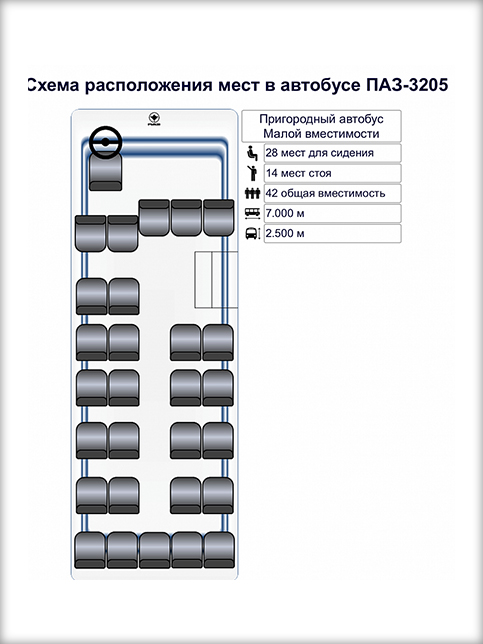 Схема расположения мест в автобусе ПАЗ-3205

Пригородный автобус
Малой вместимости

28 мест для сидения

14 мест стоя

42 общая вместимость

7.000 м

2.500 м